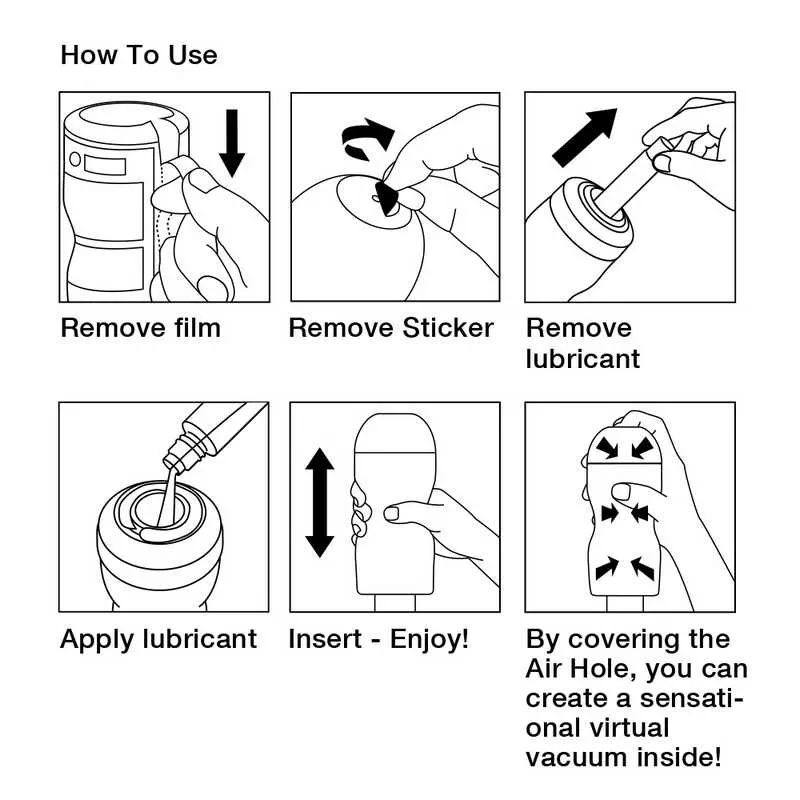 How To Use

Remove film

Remove Sticker

Remove lubricant

Apply lubricant

Insert - Enjoy!

By covering the Air Hole, you can create a sensational virtual vacuum inside!