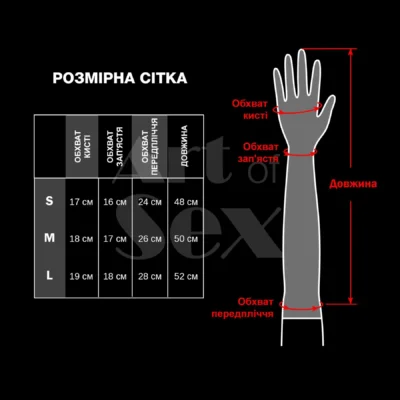 РОЗМІРНА СІТКА

| | ОБХВАТ КИСТІ | ОБХВАТ ЗАП'ЯСТЯ | ОБХВАТ ПЕРЕДПЛІЧЧЯ | ДОВЖИНА |
|---|---|---|---|---|
| S | 17 см | 16 см | 24 см | 48 см |
| M | 18 см | 17 см | 26 см | 50 см |
| L | 19 см | 18 см | 28 см | 52 см |

Art of Sex

Обхват кисті

Обхват зап'ястя

Довжина

Обхват передпліччя