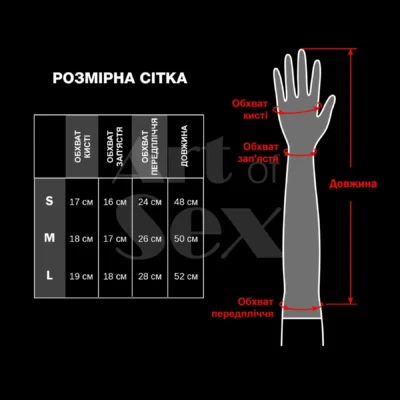 РОЗМІРНА СІТКА

|   | ОБХВАТ КИСТІ | ОБХВАТ ЗАП'ЯСТЯ | ОБХВАТ ПЕРЕДПЛІЧЧЯ | ДОВЖИНА |
|---|---|---|---|---|
| S | 17 см | 16 см | 24 см | 48 см |
| M | 18 см | 17 см | 26 см | 50 см |
| L | 19 см | 18 см | 28 см | 52 см |

Art of Sex

Обхват кисті

Обхват зап'ястя

Довжина

Обхват передпліччя