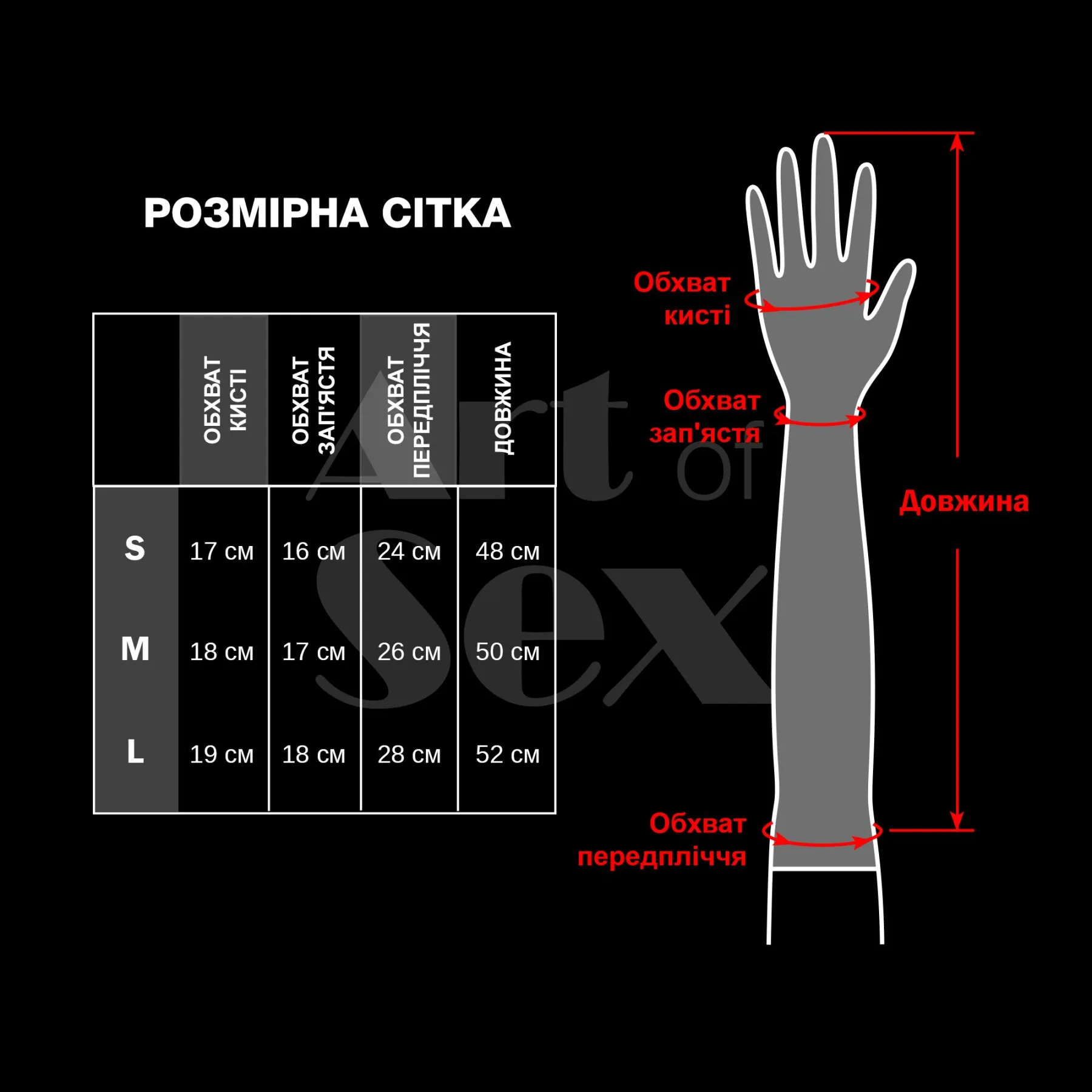 РОЗМІРНА СІТКА

| | ОБХВАТ КИСТІ | ОБХВАТ ЗАП'ЯСТЯ | ОБХВАТ ПЕРЕДПЛІЧЧЯ | ДОВЖИНА |
|---|---|---|---|---|
| S | 17 см | 16 см | 24 см | 48 см |
| M | 18 см | 17 см | 26 см | 50 см |
| L | 19 см | 18 см | 28 см | 52 см |

Art of Sex

Обхват кисті

Обхват зап'ястя

Довжина

Обхват передпліччя