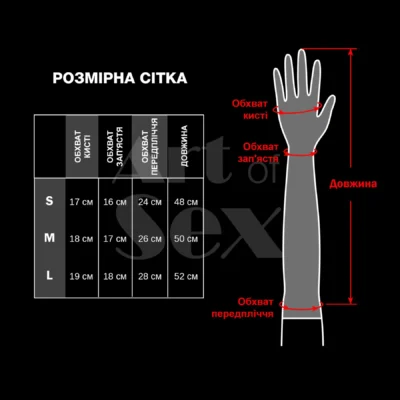 РОЗМІРНА СІТКА

|   | ОБХВАТ КИСТІ | ОБХВАТ ЗАП'ЯСТЯ | ОБХВАТ ПЕРЕДПЛІЧЧЯ | ДОВЖИНА |
|---|---|---|---|---|
| S | 17 см | 16 см | 24 см | 48 см |
| M | 18 см | 17 см | 26 см | 50 см |
| L | 19 см | 18 см | 28 см | 52 см |

Art of Sex

Обхват кисті

Обхват зап'ястя

Довжина

Обхват передпліччя