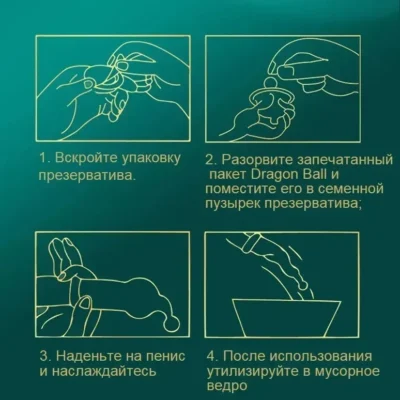 1. Вскройте упаковку презерватива.

2. Разорвите запечатанный пакет Dragon Ball и поместите его в семенной пузырек презерватива;

3. Наденьте на пенис и наслаждайтесь

4. После использования утилизируйте в мусорное ведро