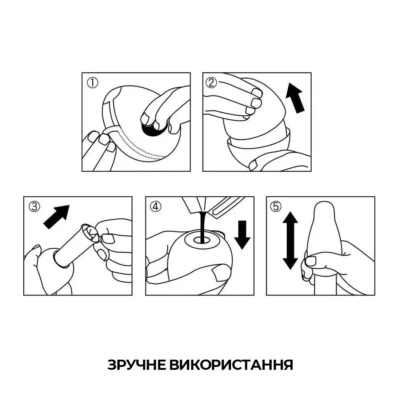 ①

②

③

④

⑤

ЗРУЧНЕ ВИКОРИСТАННЯ