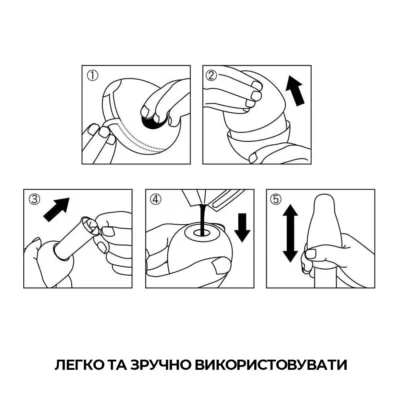 ①

②

③

④

⑤

ЛЕГКО ТА ЗРУЧНО ВИКОРИСТОВУВАТИ