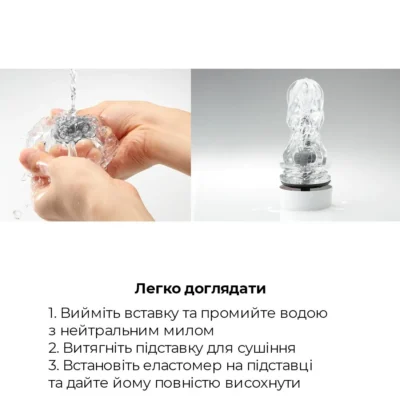 Легко доглядати

1. Вийміть вставку та промийте водою з нейтральним милом
2. Витягніть підставку для сушіння
3. Встановіть еластомер на підставці та дайте йому повністю висохнути